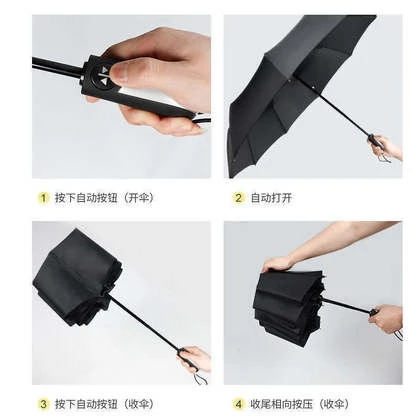 1 按下自动按钮（开伞）

2 自动打开

3 按下自动按钮（收伞）

4 收尾相向按压（收伞）