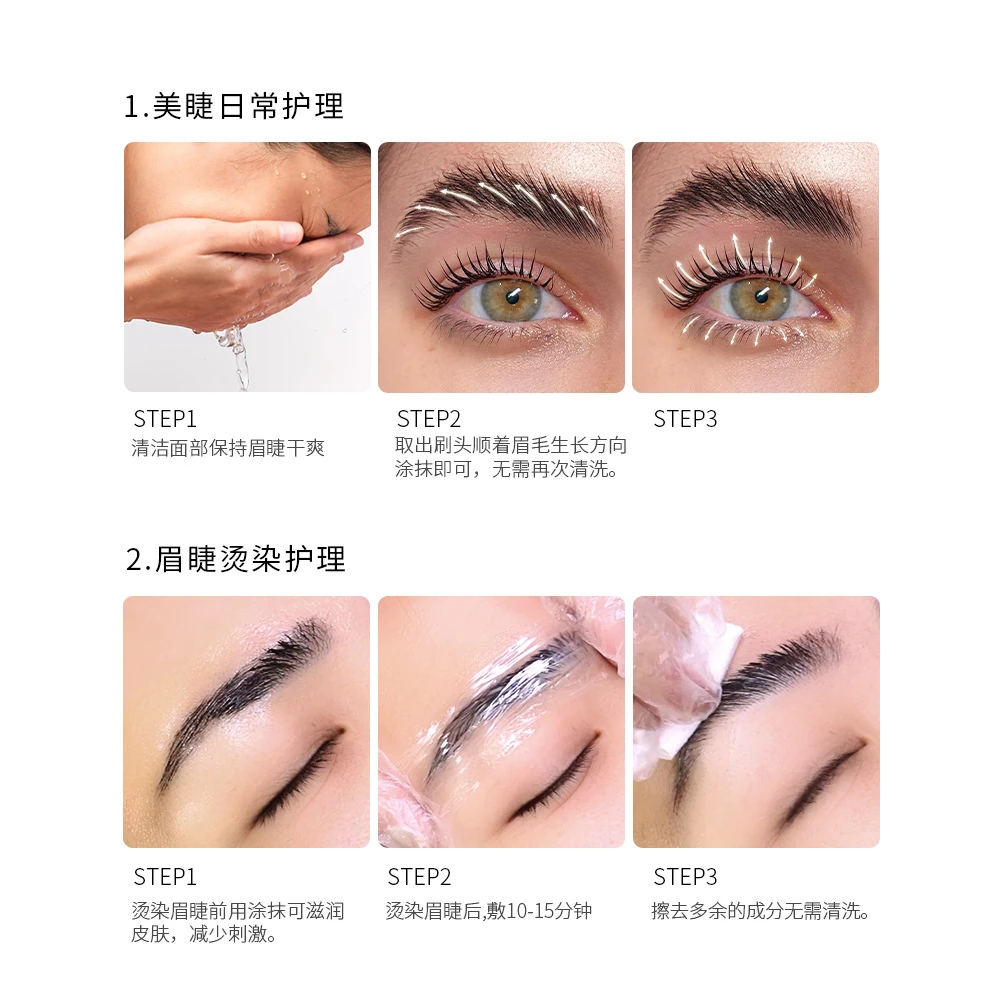 1.美睫日常护理

STEP1
清洁面部保持眉睫干爽

STEP2
取出刷头顺着眉毛生长方向涂抹即可，无需再次清洗。

STEP3

2.眉睫烫染护理

STEP1
烫染眉睫前用涂抹可滋润皮肤，减少刺激。

STEP2
烫染眉睫后,敷10-15分钟

STEP3
擦去多余的成分无需清洗。